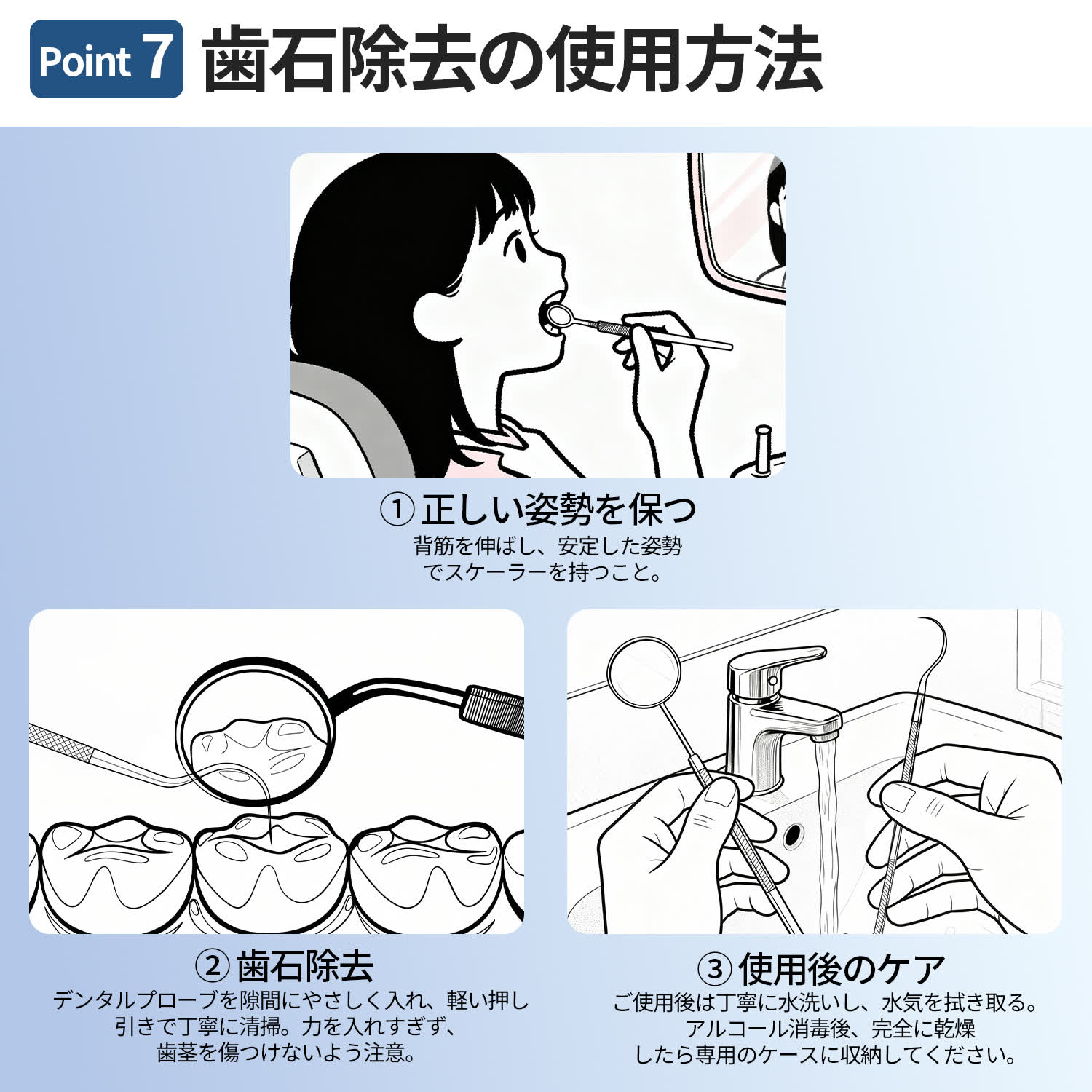 Point 7 歯石除去の使用方法

① 正しい姿勢を保つ
背筋を伸ばし、安定した姿勢でスケーラーを持つこと。

② 歯石除去
デンタルプローブを隙間にやさしく入れ、軽い押し引きで丁寧に清掃。力を入れすぎず、歯茎を傷つけないよう注意。

③ 使用後のケア
ご使用後は丁寧に水洗いし、水気を拭き取る。アルコール消毒後、完全に乾燥したら専用のケースに収納してください。