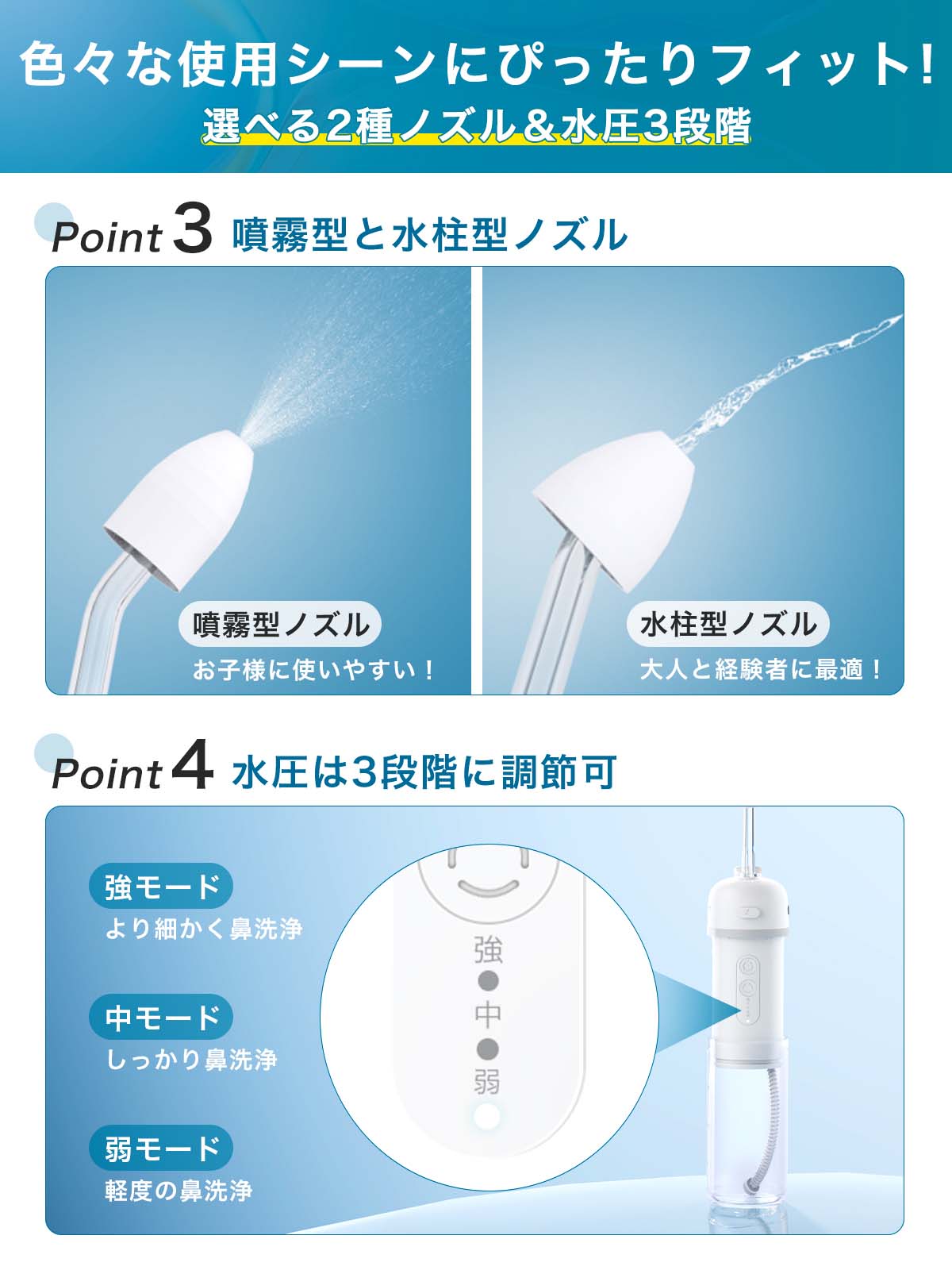 色々な使用シーンにぴったりフィット!
選べる2種ノズル＆水圧3段階

Point 3 噴霧型と水柱型ノズル

噴霧型ノズル
お子様に使いやすい！

水柱型ノズル
大人と経験者に最適！

Point 4 水圧は3段階に調節可

強モード
より細かく鼻洗浄

中モード
しっかり鼻洗浄

弱モード
軽度の鼻洗浄

強
中
弱